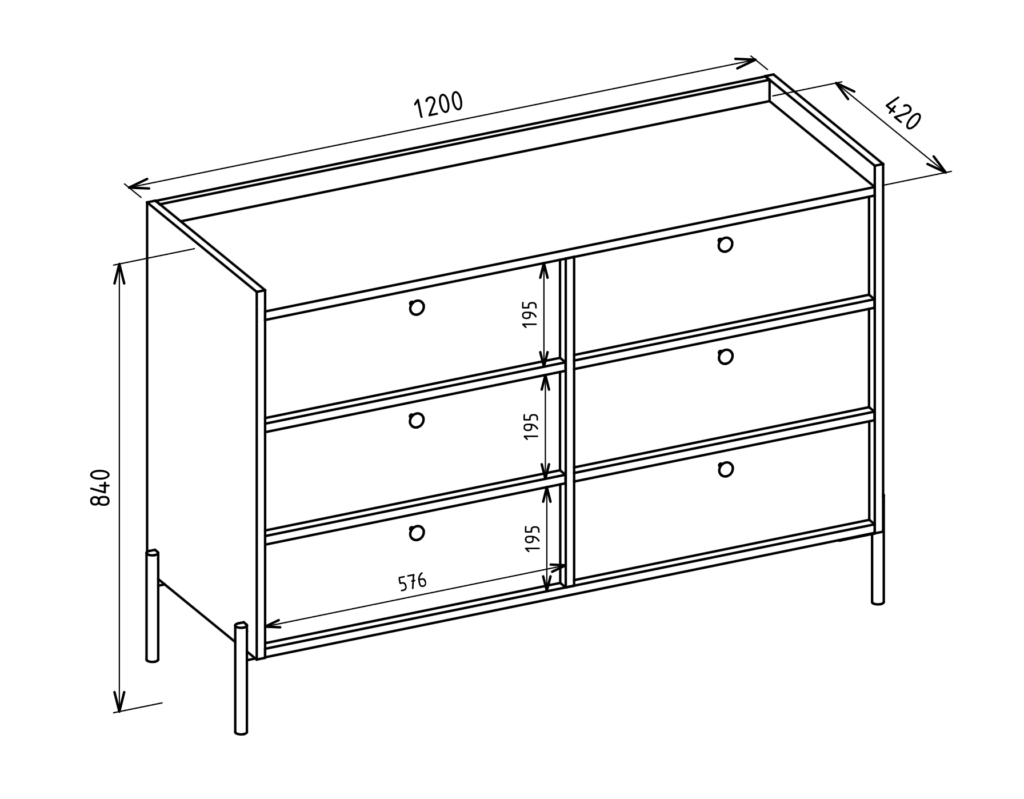 1200
420
840
195
195
195
576